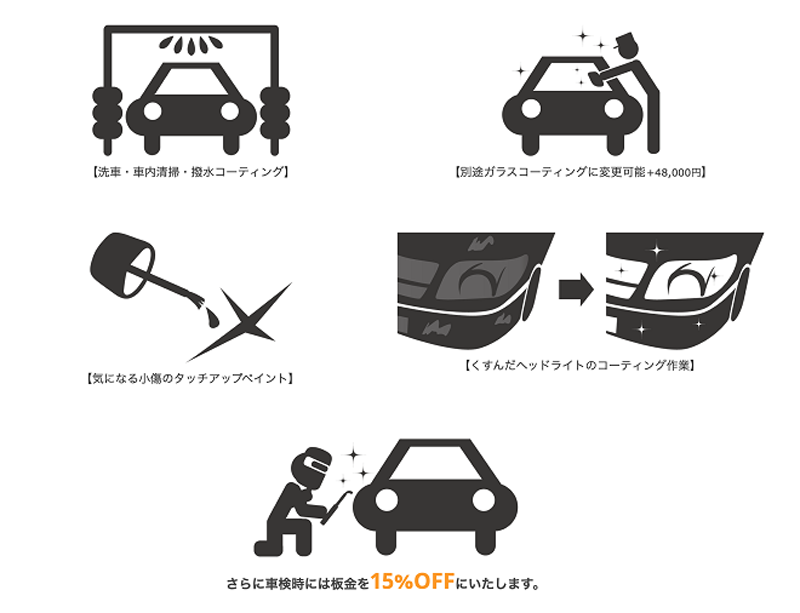 【洗車・車内清掃・撥水コーティング】

【別途ガラスコーティングに変更可能+48,000円】

【気になる小傷のタッチアップペイント】

【くすんだヘッドライトのコーティング作業】

さらに車検時には板金を15%OFFにいたします。